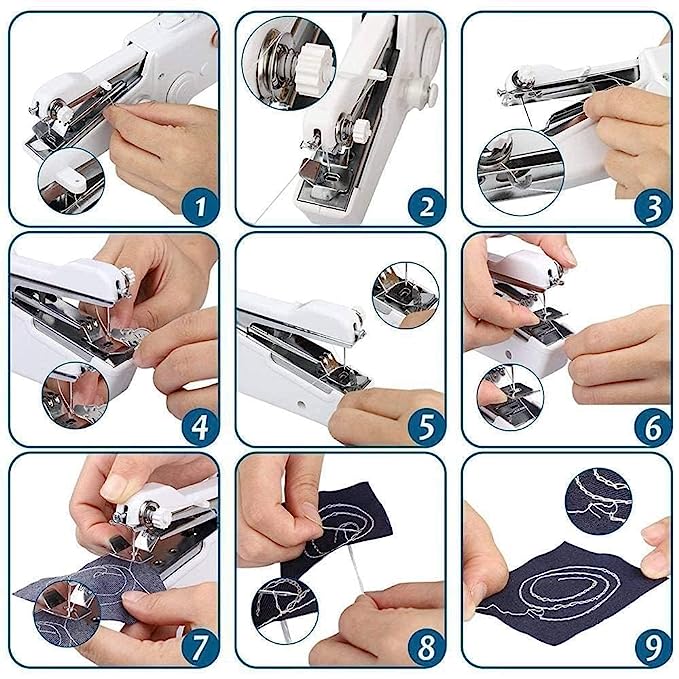 1
2
3
4
5
6
7
8
9