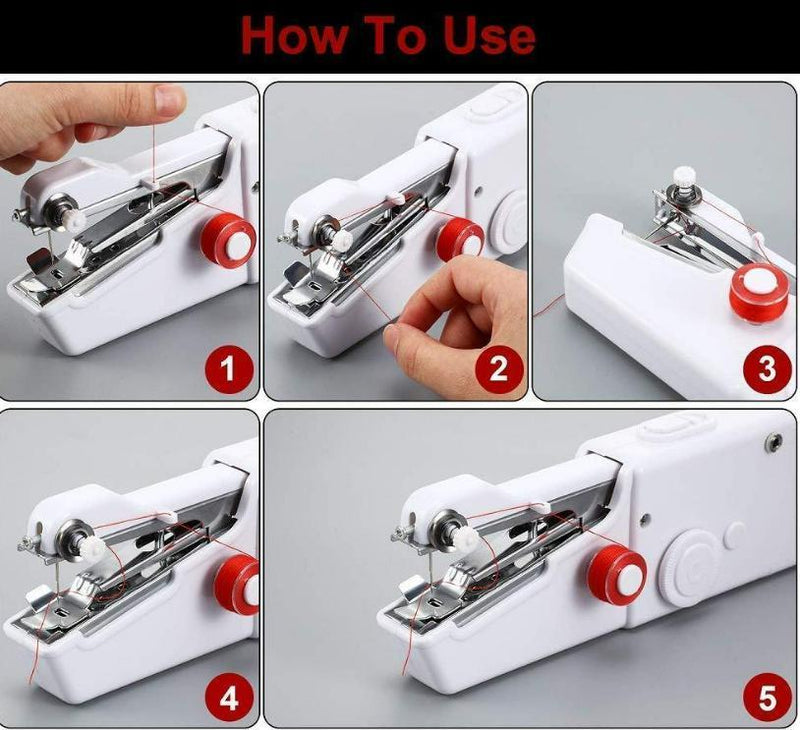 How To Use

1

2

3

4

5